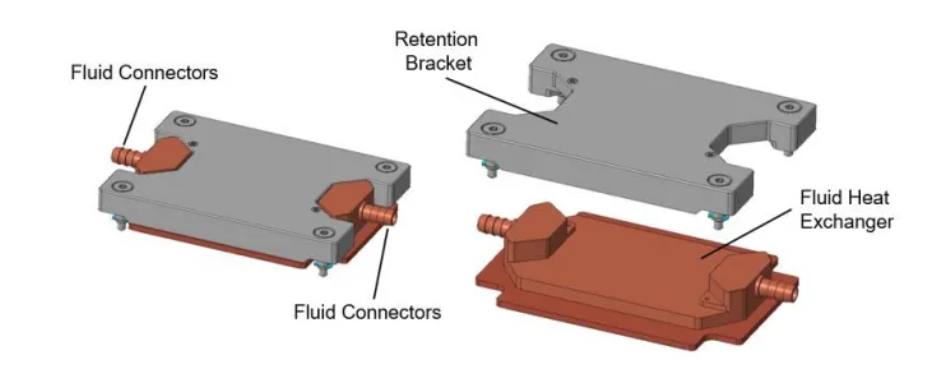 Fluid Connectors

Retention Bracket

Fluid Heat Exchanger

Fluid Connectors