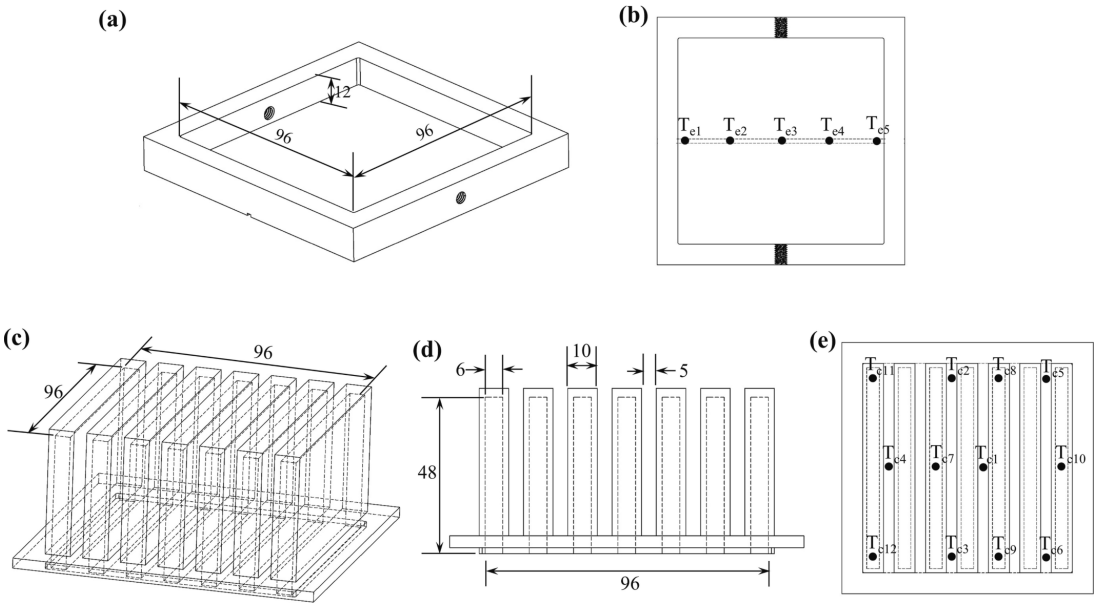 (a)

12

96

96

(b)

$T_{e1}$ $T_{e2}$ $T_{e3}$ $T_{e4}$ $T_{e5}$

(c)

96

96

(d)

6

10

5

48

96

(e)

$T_{c11}$ $T_{c2}$ $T_{c8}$ $T_{c5}$

$T_{c4}$ $T_{c7}$ $T_{c1}$ $T_{c10}$

$T_{c12}$ $T_{c3}$ $T_{c9}$ $T_{c6}$