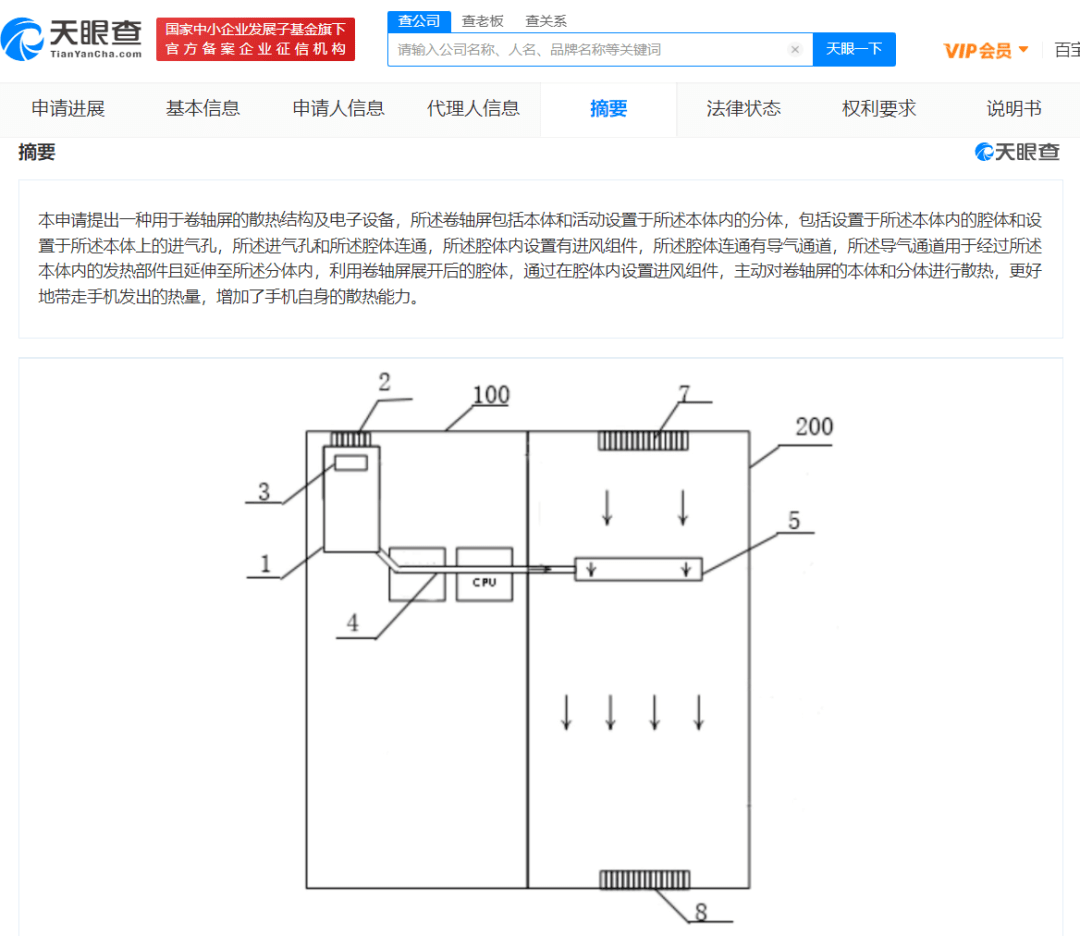 天眼查
TianYanCha.com
国家中小企业发展子基金旗下
官方备案企业征信机构
查公司 查老板 查关系
请输入公司名称、人名、品牌名称等关键词
天眼一下
VIP会员
百宝

申请进展 基本信息 申请人信息 代理人信息 摘要 法律状态 权利要求 说明书

摘要
天眼查

本申请提出一种用于卷轴屏的散热结构及电子设备，所述卷轴屏包括本体和活动设置于所述本体内的分体，包括设置于所述本体内的腔体和设置于所述本体上的进气孔，所述进气孔和所述腔体连通，所述腔体内设置有进风组件，所述腔体连通有导气通道，所述导气通道用于经过所述本体内的发热部件且延伸至所述分体内，利用卷轴屏展开后的腔体，通过在腔体内设置进风组件，主动对卷轴屏的本体和分体进行散热，更好地带走手机发出的热量，增加了手机自身的散热能力。

2
100
7
200
3
5
1
CPU
4
8