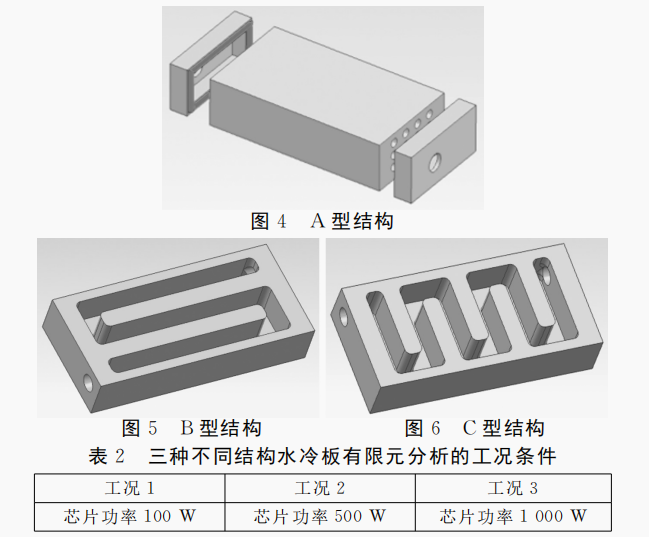 图 4　A 型结构

图 5　B 型结构

图 6　C 型结构

表 2　三种不同结构水冷板有限元分析的工况条件

| 工况 1 | 工况 2 | 工况 3 |
|---|---|---|
| 芯片功率 100 W | 芯片功率 500 W | 芯片功率 1 000 W |