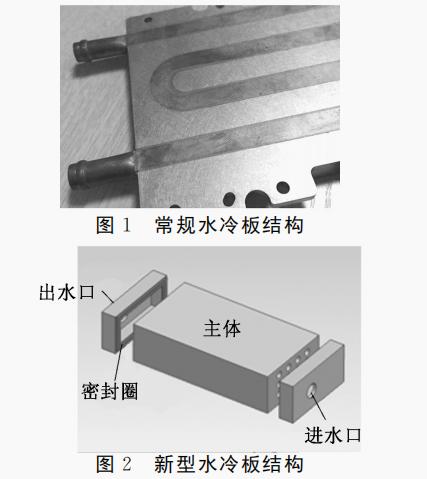 图 1 常规水冷板结构

出水口

主体

密封圈

进水口

图 2 新型水冷板结构