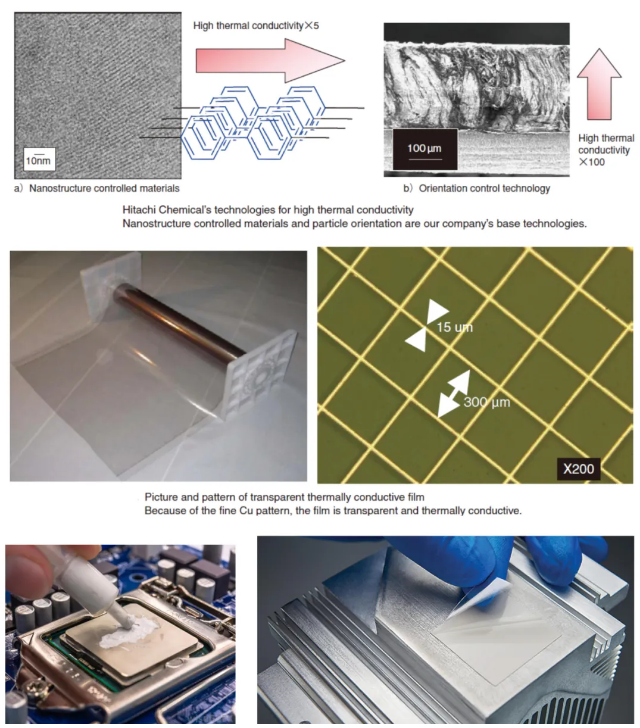 High thermal conductivity×5

10nm

100 μm

High thermal conductivity ×100

a) Nanostructure controlled materials

b) Orientation control technology

Hitachi Chemical's technologies for high thermal conductivity
Nanostructure controlled materials and particle orientation are our company's base technologies.

15 μm

300 μm

X200

Picture and pattern of transparent thermally conductive film
Because of the fine Cu pattern, the film is transparent and thermally conductive.